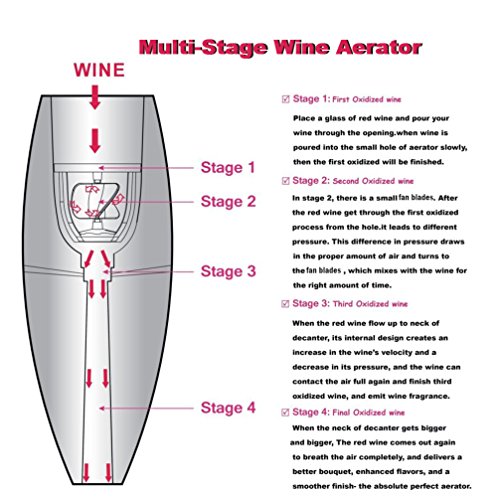 Multi-Stage Wine Aerator

WINE

Stage 1

Stage 2

Stage 3

Stage 4

☑ Stage 1: First Oxidized wine

Place a glass of red wine and pour your wine through the opening.when wine is poured into the small hole of aerator slowly, then the first oxidized will be finished.

☑ Stage 2: Second Oxidized wine

In stage 2, there is a small fan blades. After the red wine get through the first oxidized process from the hole.it leads to different pressure. This difference in pressure draws in the proper amount of air and turns to the fan blades , which mixes with the wine for the right amount of time.

☑ Stage 3: Third Oxidized wine

When the red wine flow up to neck of decanter, its internal design creates an increase in the wine's velocity and a decrease in its pressure, and the wine can contact the air full again and finish third oxidized wine, and emit wine fragrance.

☑ Stage 4: Final Oxidized wine

When the neck of decanter gets bigger and bigger, The red wine comes out again to breath the air completely, and delivers a better bouquet, enhanced flavors, and a smoother finish- the absolute perfect aerator.