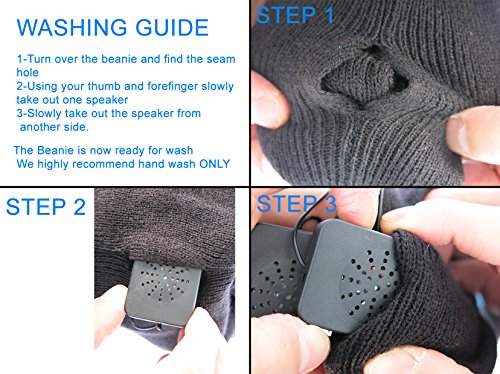 WASHING GUIDE

1-Turn over the beanie and find the seam hole
2-Using your thumb and forefinger slowly take out one speaker
3-Slowly take out the speaker from another side.

The Beanie is now ready for wash
We highly recommend hand wash ONLY

STEP 1

STEP 2

STEP 3