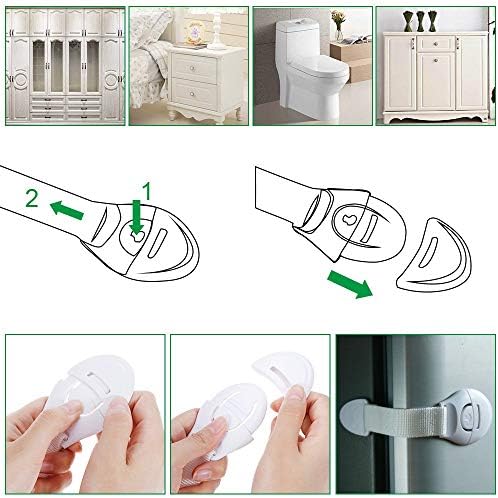 2
1