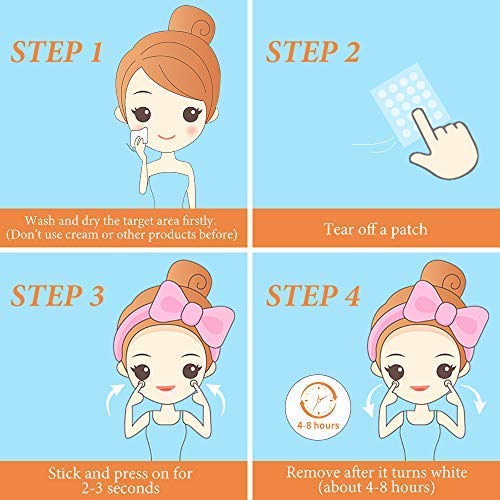 STEP 1

Wash and dry the target area firstly. (Don't use cream or other products before)

STEP 2

Tear off a patch

STEP 3

Stick and press on for 2-3 seconds

STEP 4

4-8 hours

Remove after it turns white (about 4-8 hours)