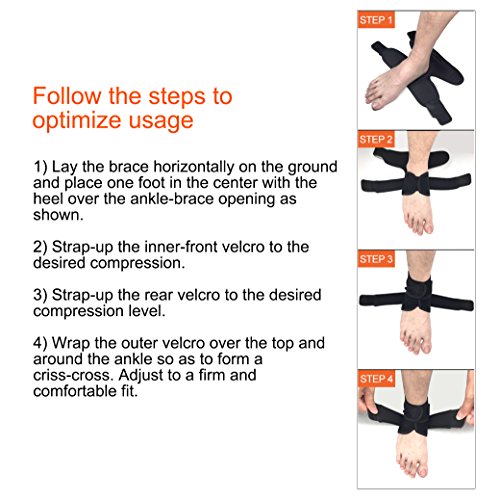 Follow the steps to optimize usage

1) Lay the brace horizontally on the ground and place one foot in the center with the heel over the ankle-brace opening as shown.

2) Strap-up the inner-front velcro to the desired compression.

3) Strap-up the rear velcro to the desired compression level.

4) Wrap the outer velcro over the top and around the ankle so as to form a criss-cross. Adjust to a firm and comfortable fit.

STEP 1

STEP 2

STEP 3

STEP 4