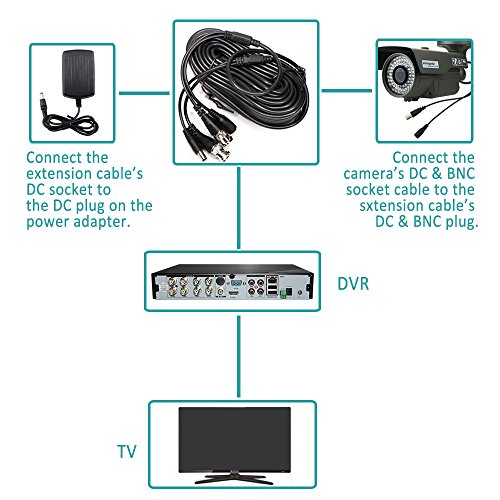 Connect the extension cable's DC socket to the DC plug on the power adapter.

Connect the camera's DC & BNC socket cable to the sxtension cable's DC & BNC plug.

DVR

TV