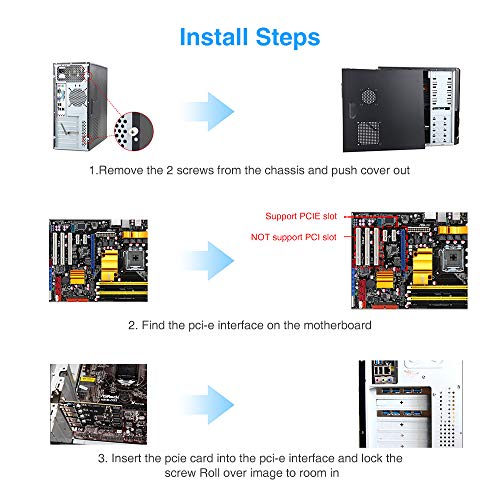 Install Steps

1.Remove the 2 screws from the chassis and push cover out

Support PCIE slot

NOT support PCI slot

2. Find the pci-e interface on the motherboard

3. Insert the pcie card into the pci-e interface and lock the screw Roll over image to room in