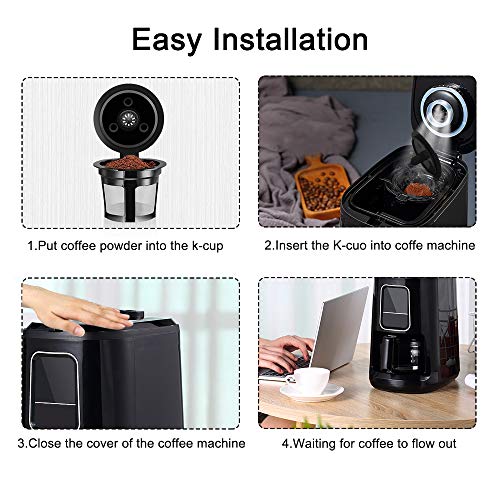 Easy Installation

1.Put coffee powder into the k-cup

2.Insert the K-cuo into coffe machine

3.Close the cover of the coffee machine

4.Waiting for coffee to flow out