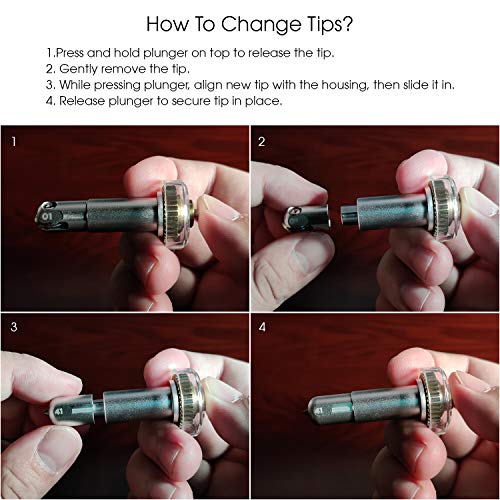 How To Change Tips?

1.Press and hold plunger on top to release the tip.
2. Gently remove the tip.
3. While pressing plunger, align new tip with the housing, then slide it in.
4. Release plunger to secure tip in place.

1

01

2

3

41

4

41