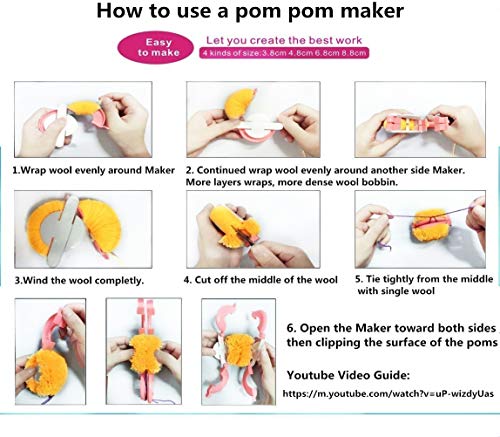 How to use a pom pom maker

Easy to make

Let you create the best work

4 kinds of size:3.8cm 4.8cm 6.8cm 8.8cm

1.Wrap wool evenly around Maker

2. Continued wrap wool evenly around another side Maker. More layers wraps, more dense wool bobbin.

3.Wind the wool completly.

4. Cut off the middle of the wool

5. Tie tightly from the middle with single wool

6. Open the Maker toward both sides then clipping the surface of the poms

Youtube Video Guide:

https://m.youtube.com/watch?v=uP-wizdyUas