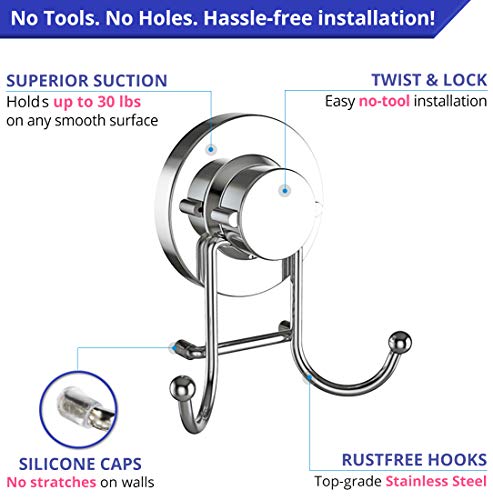 No Tools. No Holes. Hassle-free installation!

SUPERIOR SUCTION
Holds up to 30 lbs on any smooth surface

TWIST & LOCK
Easy no-tool installation

SILICONE CAPS
No stratches on walls

RUSTFREE HOOKS
Top-grade Stainless Steel