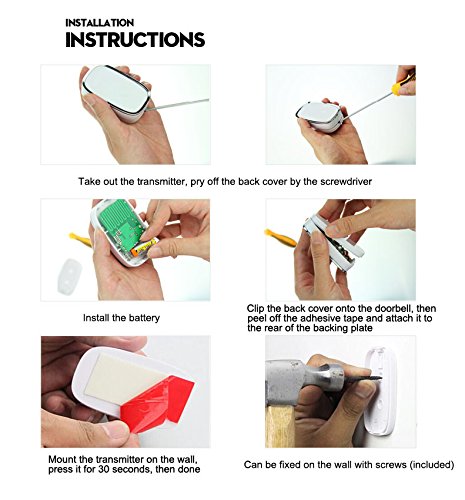 INSTALLATION
INSTRUCTIONS

Take out the transmitter, pry off the back cover by the screwdriver

Install the battery

Clip the back cover onto the doorbell, then peel off the adhesive tape and attach it to the rear of the backing plate

Mount the transmitter on the wall, press it for 30 seconds, then done

Can be fixed on the wall with screws (included)