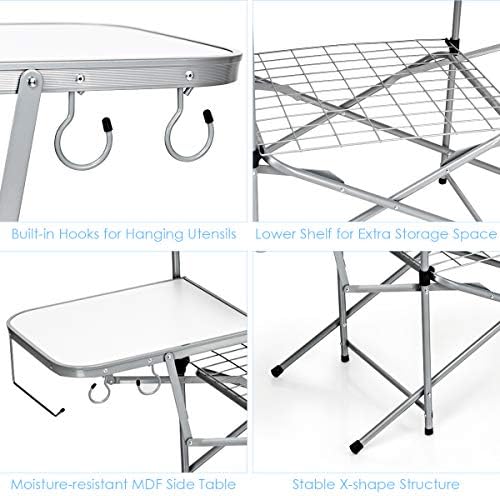 Built-in Hooks for Hanging Utensils

Lower Shelf for Extra Storage Space

Moisture-resistant MDF Side Table

Stable X-shape Structure