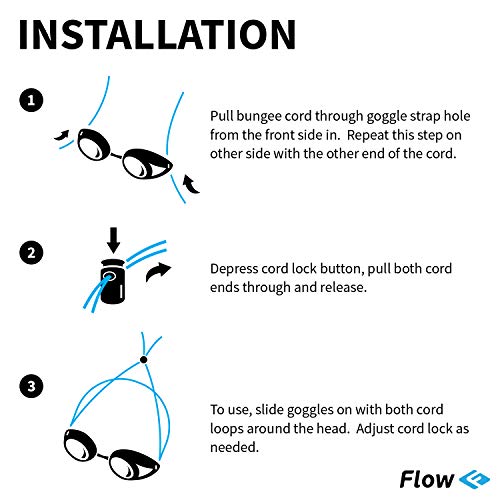 INSTALLATION

1

Pull bungee cord through goggle strap hole from the front side in. Repeat this step on other side with the other end of the cord.

2

Depress cord lock button, pull both cord ends through and release.

3

To use, slide goggles on with both cord loops around the head. Adjust cord lock as needed.

Flow