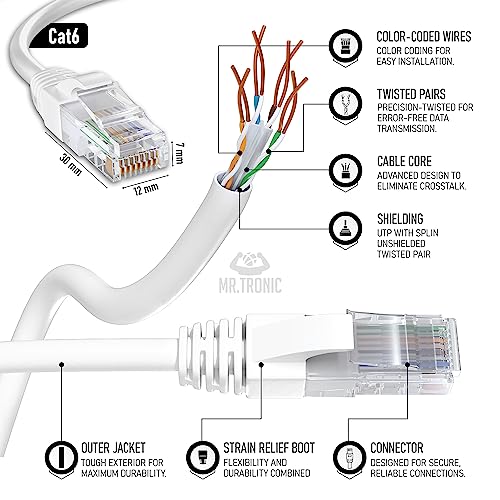 Cat6

30 mm
12 mm
7 mm

COLOR-CODED WIRES
COLOR CODING FOR EASY INSTALLATION.

TWISTED PAIRS
PRECISION-TWISTED FOR ERROR-FREE DATA TRANSMISSION.

CABLE CORE
ADVANCED DESIGN TO ELIMINATE CROSSTALK.

SHIELDING
UTP WITH SPLIN UNSHIELDED TWISTED PAIR

MR.TRONIC

OUTER JACKET
TOUGH EXTERIOR FOR MAXIMUM DURABILITY.

STRAIN RELIEF BOOT
FLEXIBILITY AND DURABILITY COMBINED

CONNECTOR
DESIGNED FOR SECURE, RELIABLE CONNECTIONS.