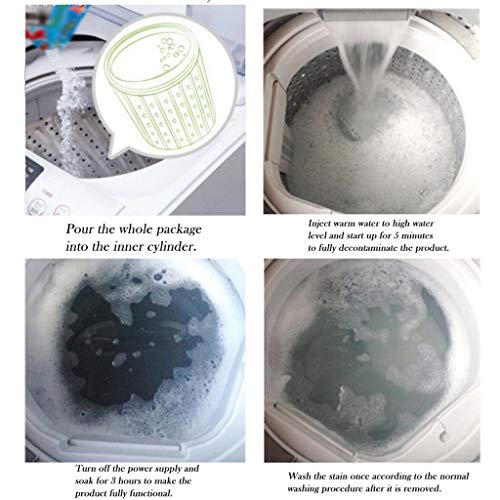 Pour the whole package into the inner cylinder.

Inject warm water to high water level and start up for 5 minutes to fully decontaminate the product.

Turn off the power supply and soak for 3 hours to make the product fully functional.

Wash the stain once according to the normal washing procedure after it is removed.