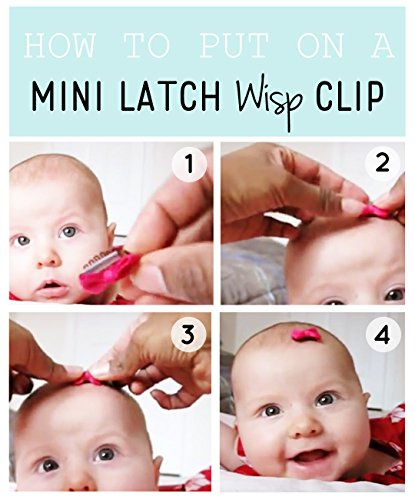 HOW TO PUT ON A
MINI LATCH Wisp CLIP

1

2

3

4