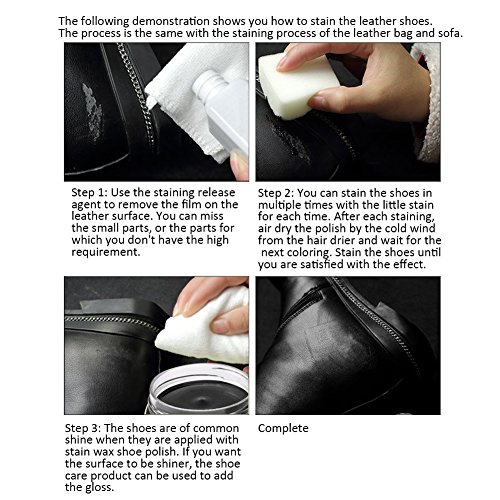 The following demonstration shows you how to stain the leather shoes. The process is the same with the staining process of the leather bag and sofa.

Step 1: Use the staining release agent to remove the film on the leather surface. You can miss the small parts, or the parts for which you don't have the high requirement.

Step 2: You can stain the shoes in multiple times with the little stain for each time. After each staining, air dry the polish by the cold wind from the hair drier and wait for the next coloring. Stain the shoes until you are satisfied with the effect.

Step 3: The shoes are of common shine when they are applied with stain wax shoe polish. If you want the surface to be shiner, the shoe care product can be used to add the gloss.

Complete