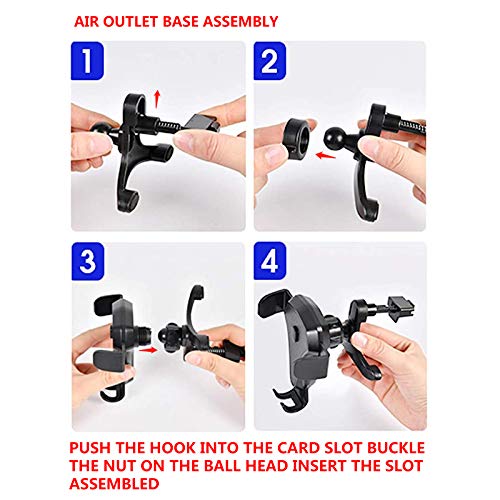 AIR OUTLET BASE ASSEMBLY

1

2

3

4

PUSH THE HOOK INTO THE CARD SLOT BUCKLE THE NUT ON THE BALL HEAD INSERT THE SLOT ASSEMBLED