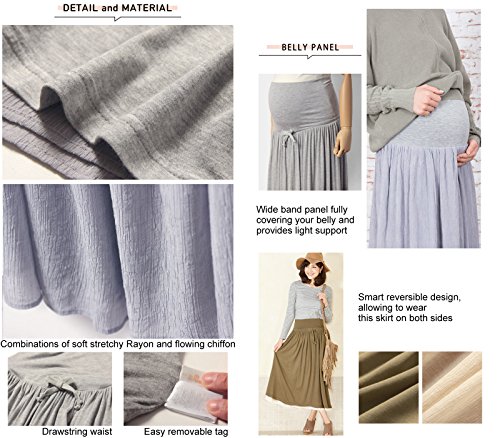 DETAIL and MATERIAL

Combinations of soft stretchy Rayon and flowing chiffon

Drawstring waist

Easy removable tag

BELLY PANEL

Wide band panel fully covering your belly and provides light support

Smart reversible design, allowing to wear this skirt on both sides