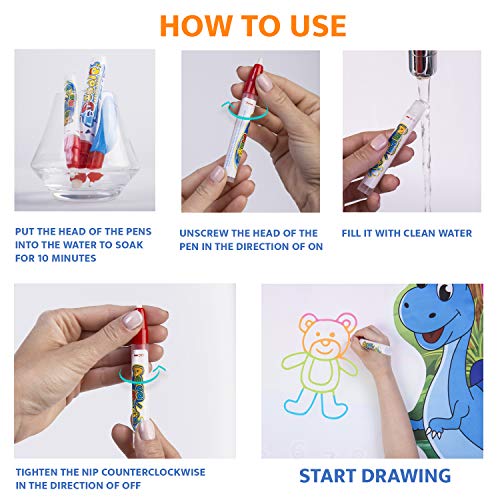 HOW TO USE

PUT THE HEAD OF THE PENS INTO THE WATER TO SOAK FOR 10 MINUTES

UNSCREW THE HEAD OF THE PEN IN THE DIRECTION OF ON

FILL IT WITH CLEAN WATER

TIGHTEN THE NIP COUNTERCLOCKWISE IN THE DIRECTION OF OFF

START DRAWING