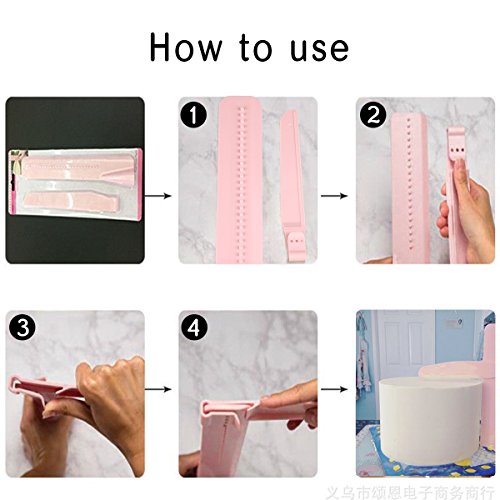 How to use

1

2

3

4

义乌市颂恩电子商务商行