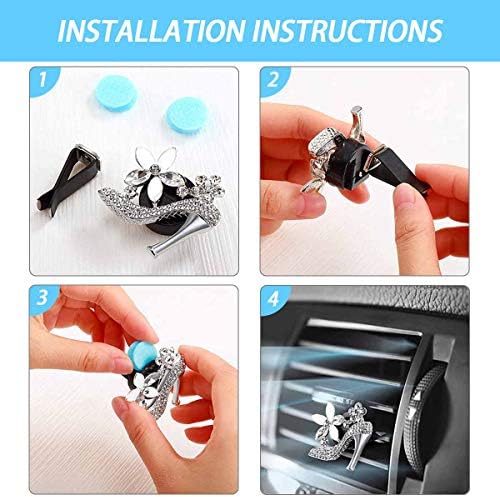 INSTALLATION INSTRUCTIONS

1

2

3

4