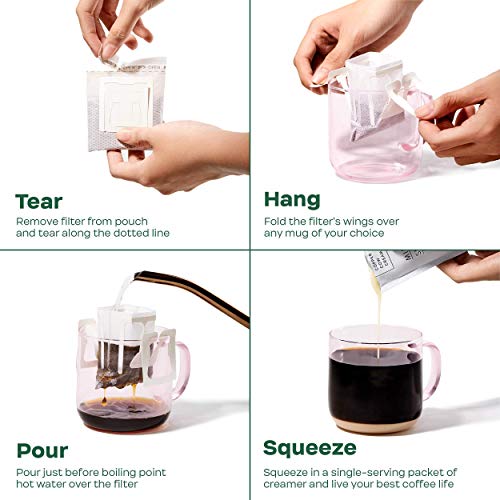 Tear
Remove filter from pouch and tear along the dotted line

Hang
Fold the filter's wings over any mug of your choice

Pour
Pour just before boiling point hot water over the filter

Squeeze
Squeeze in a single-serving packet of creamer and live your best coffee life