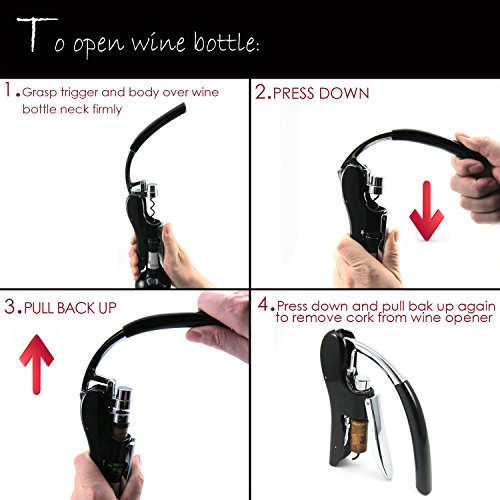 To open wine bottle:

1. Grasp trigger and body over wine bottle neck firmly

2. PRESS DOWN

3. PULL BACK UP

4. Press down and pull bak up again to remove cork from wine opener