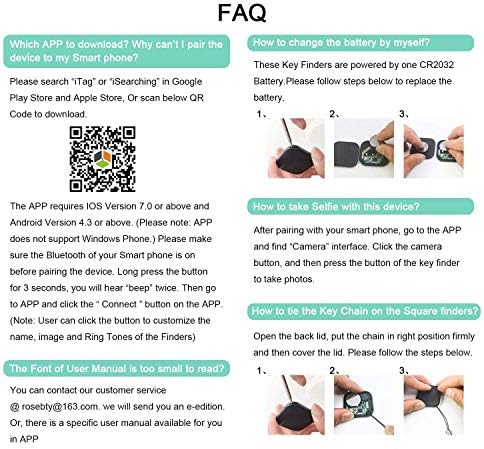 FAQ

Which APP to download? Why can't I pair the device to my Smart phone?

Please search "iTag" or "iSearching" in Google Play Store and Apple Store, Or scan below QR Code to download.

The APP requires IOS Version 7.0 or above and Android Version 4.3 or above. (Please note: APP does not support Windows Phone.) Please make sure the Bluetooth of your Smart phone is on before pairing the device. Long press the button for 3 seconds, you will hear "beep" twice. Then go to APP and click the " Connect " button on the APP. (Note: User can click the button to customize the name, image and Ring Tones of the Finders)

The Font of User Manual is too small to read?

You can contact our customer service @ rosebty@163.com. we will send you an e-edition. Or, there is a specific user manual available for you in APP

How to change the battery by myself?

These Key Finders are powered by one CR2032 Battery.Please follow steps below to replace the battery.

1、 2、 3、

How to take Selfie with this device?

After pairing with your smart phone, go to the APP and find "Camera" interface. Click the camera button, and then press the button of the key finder to take photos.

How to tie the Key Chain on the Square finders?

Open the back lid, put the chain in right position firmly and then cover the lid. Please follow the steps below.

1、 2、 3、