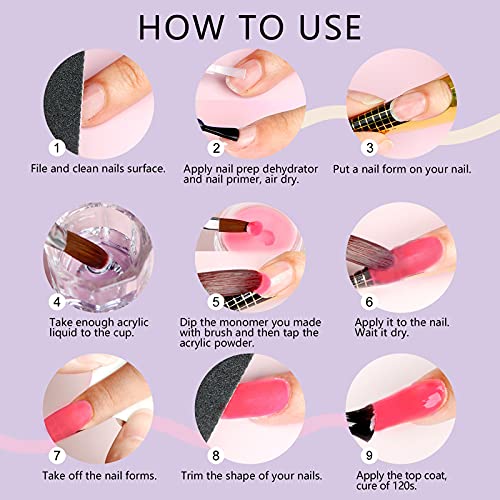 HOW TO USE

1
File and clean nails surface.

2
Apply nail prep dehydrator and nail primer, air dry.

3
Put a nail form on your nail.

4
Take enough acrylic liquid to the cup.

5
Dip the monomer you made with brush and then tap the acrylic powder.

6
Apply it to the nail. Wait it dry.

7
Take off the nail forms.

8
Trim the shape of your nails.

9
Apply the top coat, cure of 120s.