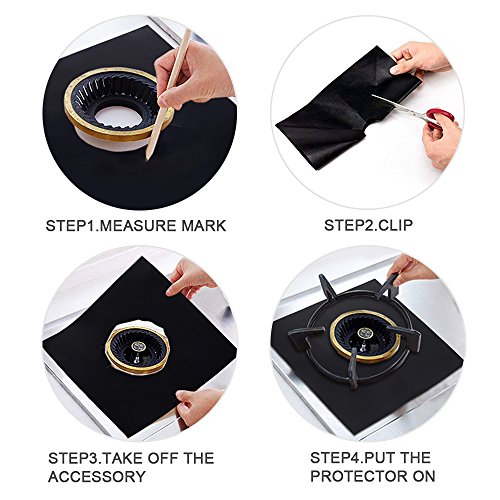 STEP1.MEASURE MARK

STEP2.CLIP

STEP3.TAKE OFF THE ACCESSORY

STEP4.PUT THE PROTECTOR ON