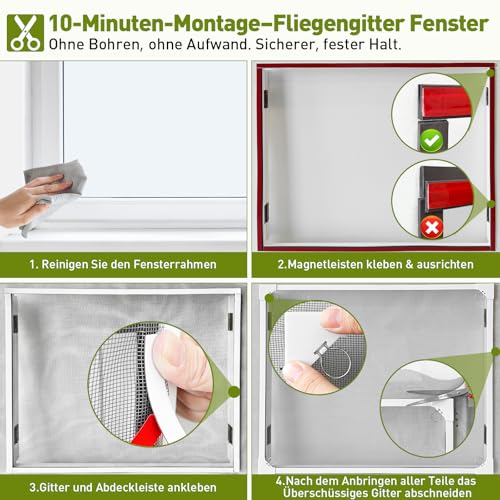 10-Minuten-Montage–Fliegengitter Fenster
Ohne Bohren, ohne Aufwand. Sicherer, fester Halt.

1. Reinigen Sie den Fensterrahmen

2.Magnetleisten kleben & ausrichten

3.Gitter und Abdeckleiste ankleben

4.Nach dem Anbringen aller Teile das Überschüssiges Gitter abschneiden