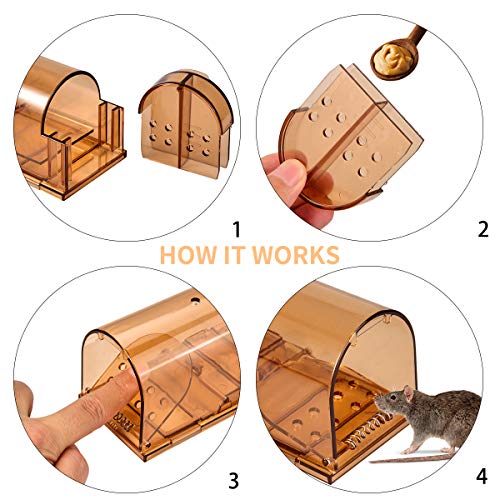 1

2

HOW IT WORKS

3

4