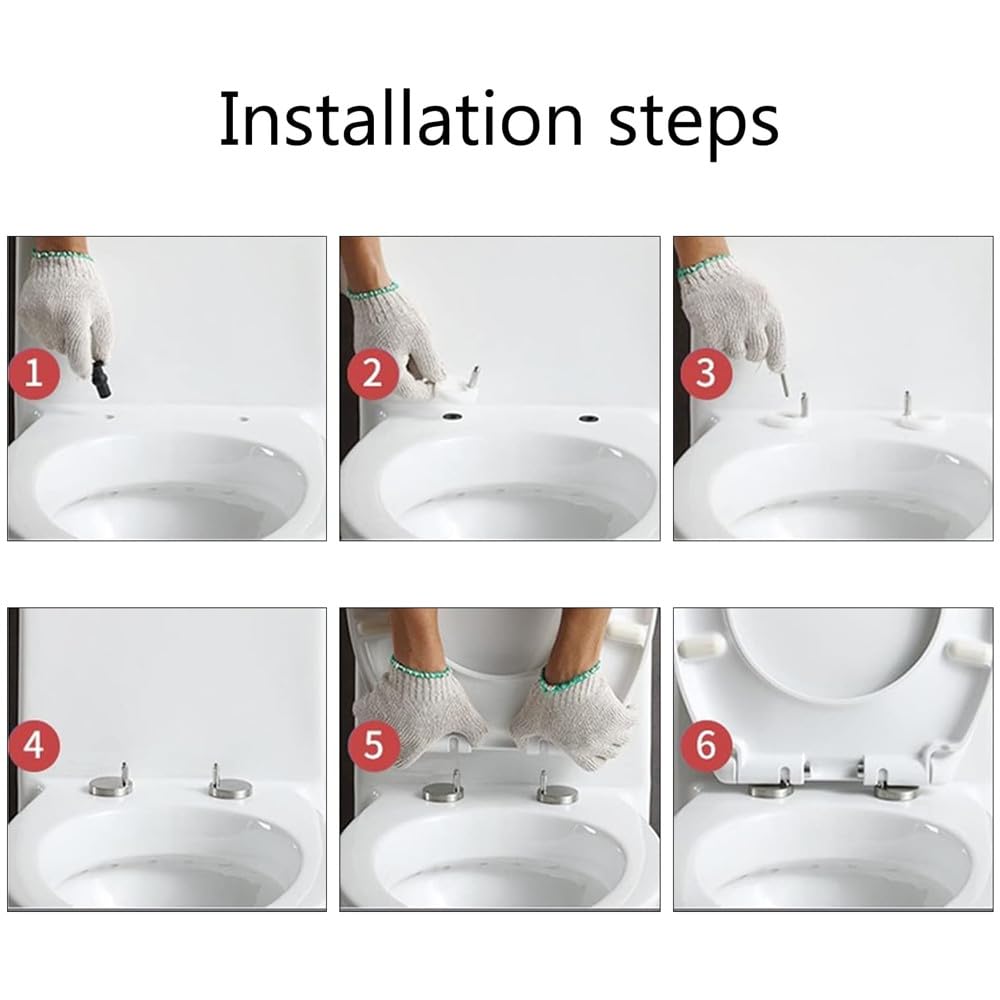 Installation steps

1

2

3

4

5

6