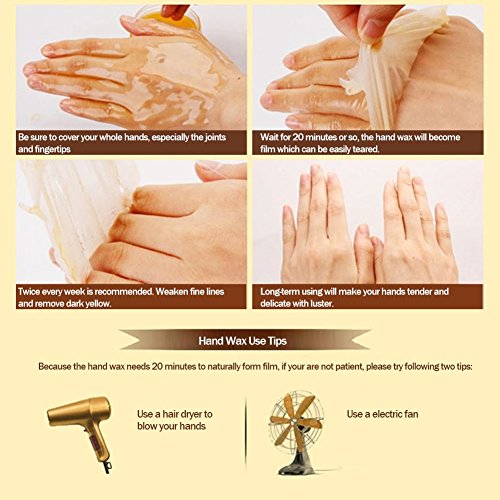 Be sure to cover your whole hands, especially the joints and fingertips

Wait for 20 minutes or so, the hand wax will become film which can be easily teared.

Twice every week is recommended. Weaken fine lines and remove dark yellow.

Long-term using will make your hands tender and delicate with luster.

Hand Wax Use Tips

Because the hand wax needs 20 minutes to naturally form film, if your are not patient, please try following two tips:

Use a hair dryer to blow your hands

Use a electric fan