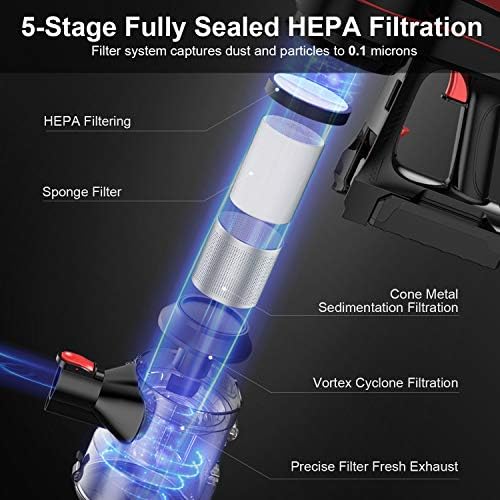 5-Stage Fully Sealed HEPA Filtration
Filter system captures dust and particles to 0.1 microns

HEPA Filtering

Sponge Filter

Cone Metal Sedimentation Filtration

Vortex Cyclone Filtration

Precise Filter Fresh Exhaust