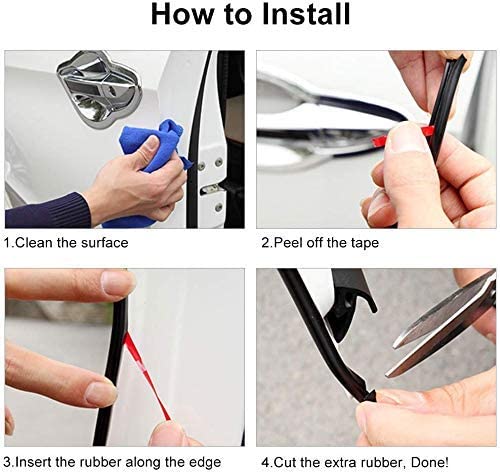 How to Install

1.Clean the surface

2.Peel off the tape

3.Insert the rubber along the edge

4.Cut the extra rubber, Done!