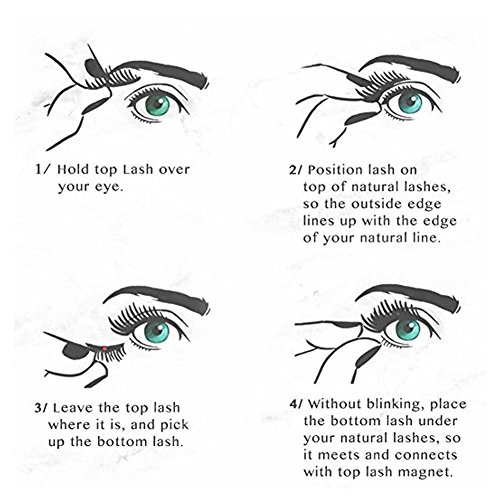 1/ Hold top Lash over your eye.

2/ Position lash on top of natural lashes, so the outside edge lines up with the edge of your natural line.

3/ Leave the top lash where it is, and pick up the bottom lash.

4/ Without blinking, place the bottom lash under your natural lashes, so it meets and connects with top lash magnet.