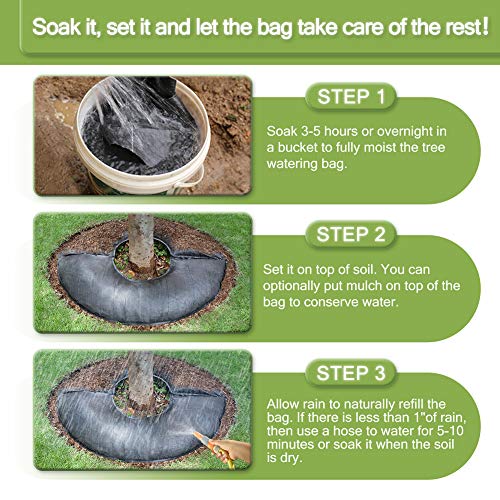 Soak it, set it and let the bag take care of the rest!

STEP 1

Soak 3-5 hours or overnight in a bucket to fully moist the tree watering bag.

STEP 2

Set it on top of soil. You can optionally put mulch on top of the bag to conserve water.

STEP 3

Allow rain to naturally refill the bag. If there is less than 1"of rain, then use a hose to water for 5-10 minutes or soak it when the soil is dry.