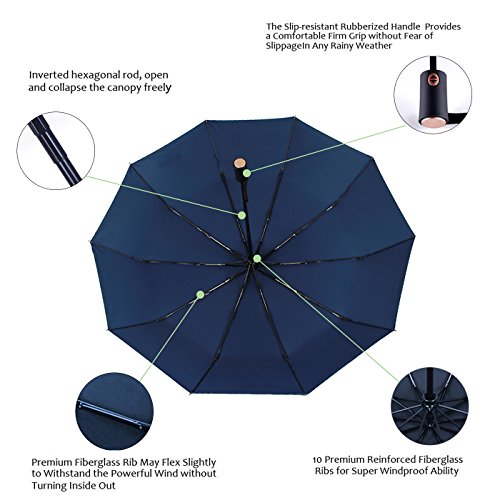 The Slip-resistant Rubberized Handle Provides a Comfortable Firm Grip without Fear of SlippageIn Any Rainy Weather

Inverted hexagonal rod, open and collapse the canopy freely

Premium Fiberglass Rib May Flex Slightly to Withstand the Powerful Wind without Turning Inside Out

10 Premium Reinforced Fiberglass Ribs for Super Windproof Ability