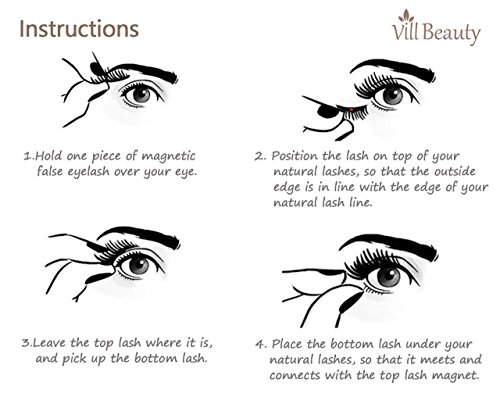 Instructions

Vill Beauty

1.Hold one piece of magnetic false eyelash over your eye.

2. Position the lash on top of your natural lashes, so that the outside edge is in line with the edge of your natural lash line.

3.Leave the top lash where it is, and pick up the bottom lash.

4. Place the bottom lash under your natural lashes, so that it meets and connects with the top lash magnet.