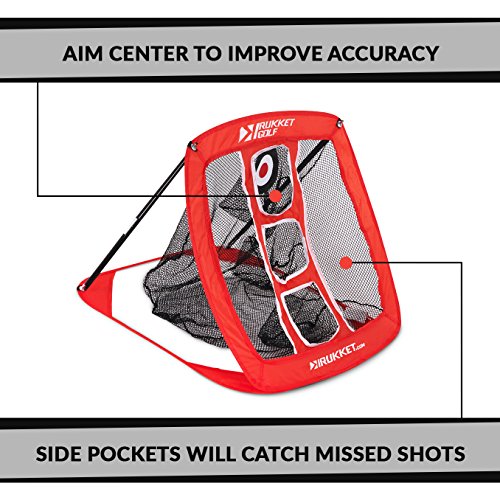 AIM CENTER TO IMPROVE ACCURACY

RUKKET GOLF

RUKKET.com

SIDE POCKETS WILL CATCH MISSED SHOTS