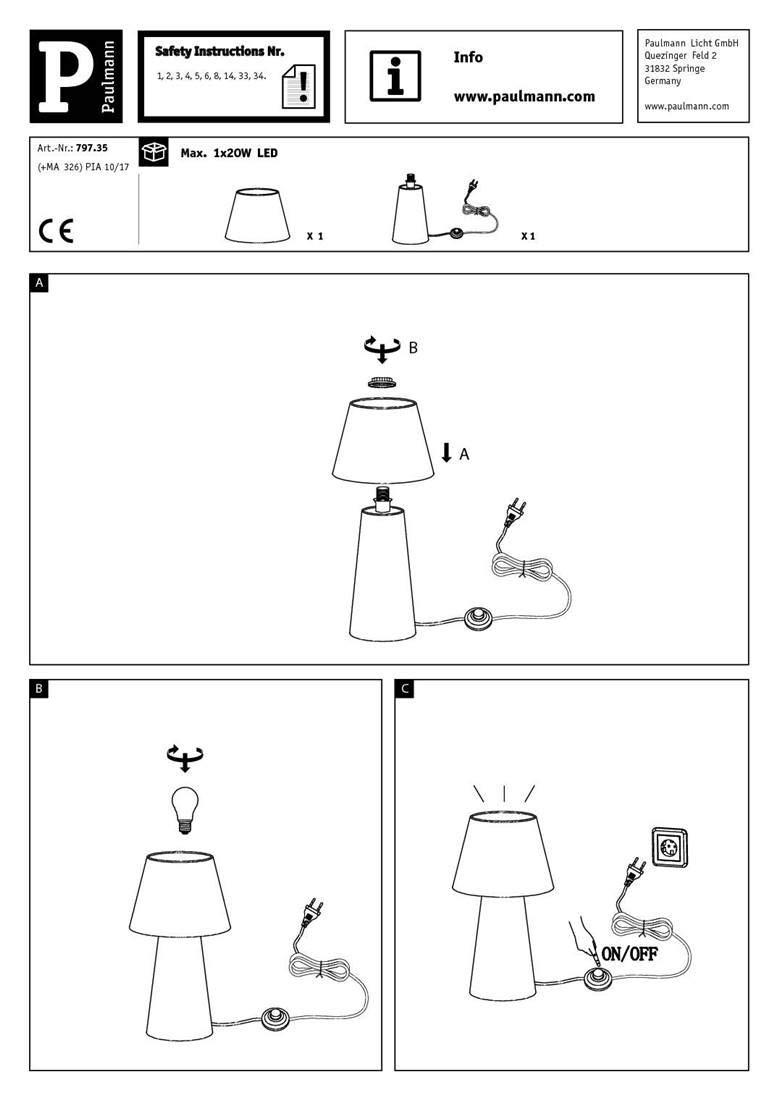 P
Paulmann

Safety Instructions Nr.
1, 2, 3, 4, 5, 6, 8, 14, 33, 34.

Info
www.paulmann.com

Paulmann Licht GmbH
Quezinger Feld 2
31832 Springe
Germany

www.paulmann.com

Art.-Nr.: 797.35
(+MA 326) PIA 10/17

CE

Max. 1x20W LED

X 1

X 1

A

B

A

B

C

ON/OFF