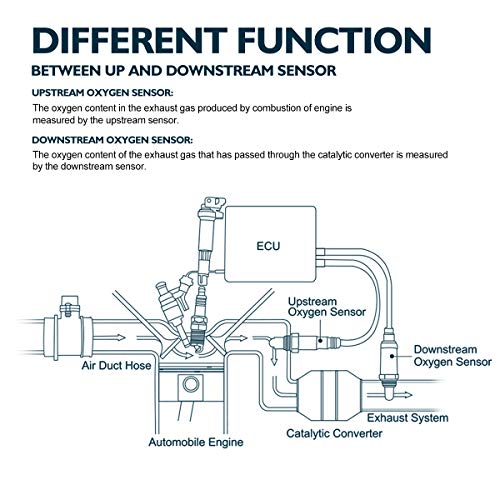 DIFFERENT FUNCTION

BETWEEN UP AND DOWNSTREAM SENSOR

UPSTREAM OXYGEN SENSOR:

The oxygen content in the exhaust gas produced by combustion of engine is measured by the upstream sensor.

DOWNSTREAM OXYGEN SENSOR:

The oxygen content of the exhaust gas that has passed through the catalytic converter is measured by the downstream sensor.

ECU

Upstream Oxygen Sensor

Downstream Oxygen Sensor

Air Duct Hose

Exhaust System

Catalytic Converter

Automobile Engine