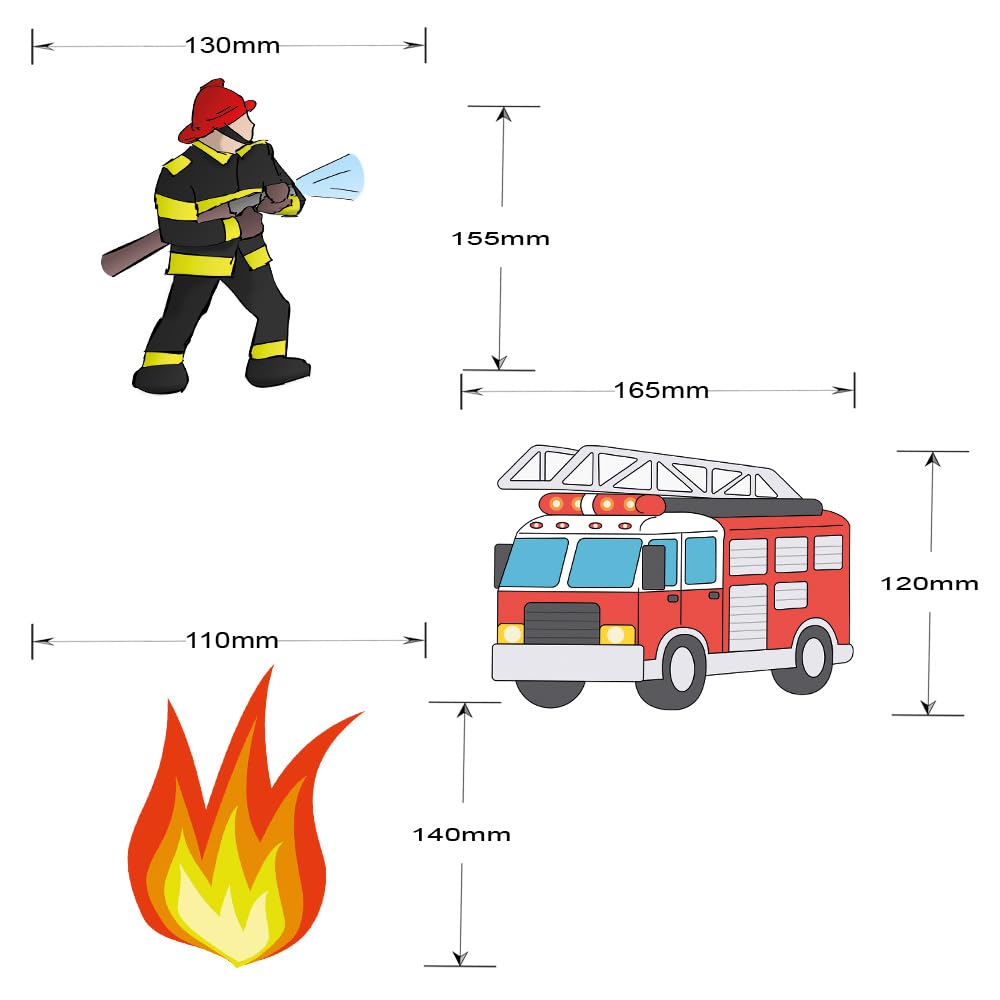 130mm

155mm

165mm

120mm

110mm

140mm