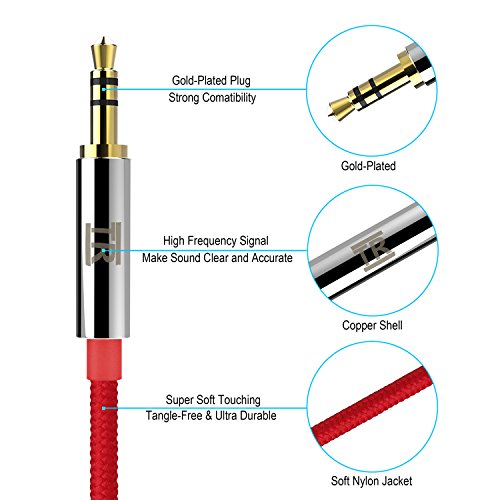 Gold-Plated Plug
Strong Comatibility

Gold-Plated

TR

High Frequency Signal
Make Sound Clear and Accurate

TR

Copper Shell

Super Soft Touching
Tangle-Free & Ultra Durable

Soft Nylon Jacket