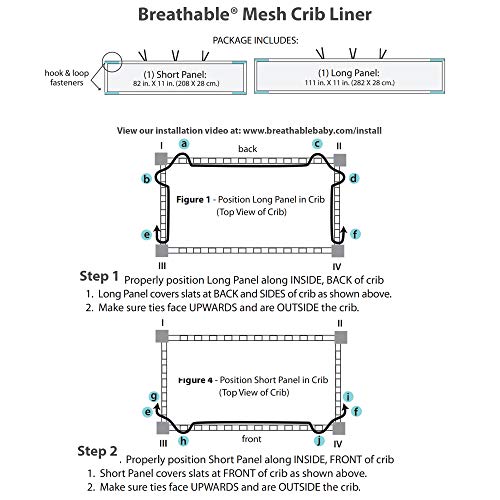 Breathable® Mesh Crib Liner

PACKAGE INCLUDES:

hook & loop fasteners

(1) Short Panel:
82 in. X 11 in. (208 X 28 cm.)

(1) Long Panel:
111 in. X 11 in. (282 X 28 cm.)

View our installation video at: www.breathablebaby.com/install

I a back c II
b d
Figure 1 - Position Long Panel in Crib
(Top View of Crib)
e f
III IV

Step 1 Properly position Long Panel along INSIDE, BACK of crib
1. Long Panel covers slats at BACK and SIDES of crib as shown above.
2. Make sure ties face UPWARDS and are OUTSIDE the crib.

I II
Figure 4 - Position Short Panel in Crib
(Top View of Crib)
g i
e f
III h front j IV

Step 2 . Properly position Short Panel along INSIDE, FRONT of crib
1. Short Panel covers slats at FRONT of crib as shown above.
2. Make sure ties face UPWARDS and are OUTSIDE the crib.