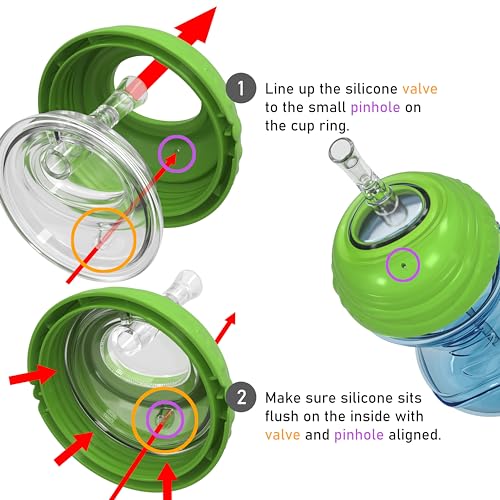 1 Line up the silicone valve to the small pinhole on the cup ring.

2 Make sure silicone sits flush on the inside with valve and pinhole aligned.