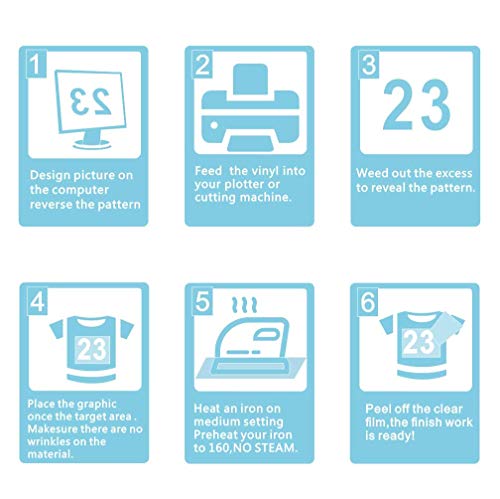 1

23

Design picture on the computer reverse the pattern

2

Feed the vinyl into your plotter or cutting machine.

3

23

Weed out the excess to reveal the pattern.

4

23

Place the graphic once the target area . Makesure there are no wrinkles on the material.

5

Heat an iron on medium setting Preheat your iron to 160,NO STEAM.

6

23

Peel off the clear film,the finish work is ready!