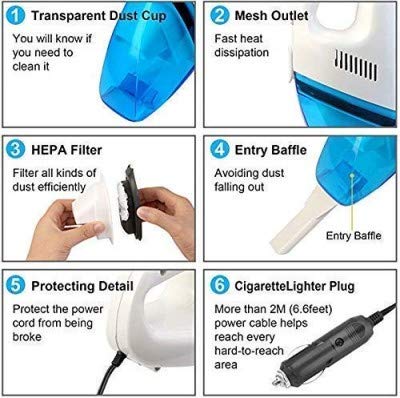 1 Transparent Dust Cup

You will know if you need to clean it

2 Mesh Outlet

Fast heat dissipation

3 HEPA Filter

Filter all kinds of dust efficiently

4 Entry Baffle

Avoiding dust falling out

Entry Baffle

5 Protecting Detail

Protect the power cord from being broke

6 CigaretteLighter Plug

More than 2M (6.6feet) power cable helps reach every hard-to-reach area