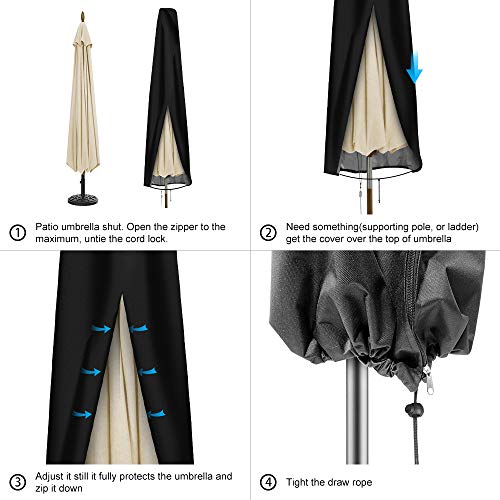 ① Patio umbrella shut. Open the zipper to the maximum, untie the cord lock.

② Need something(supporting pole, or ladder) get the cover over the top of umbrella

③ Adjust it still it fully protects the umbrella and zip it down

④ Tight the draw rope