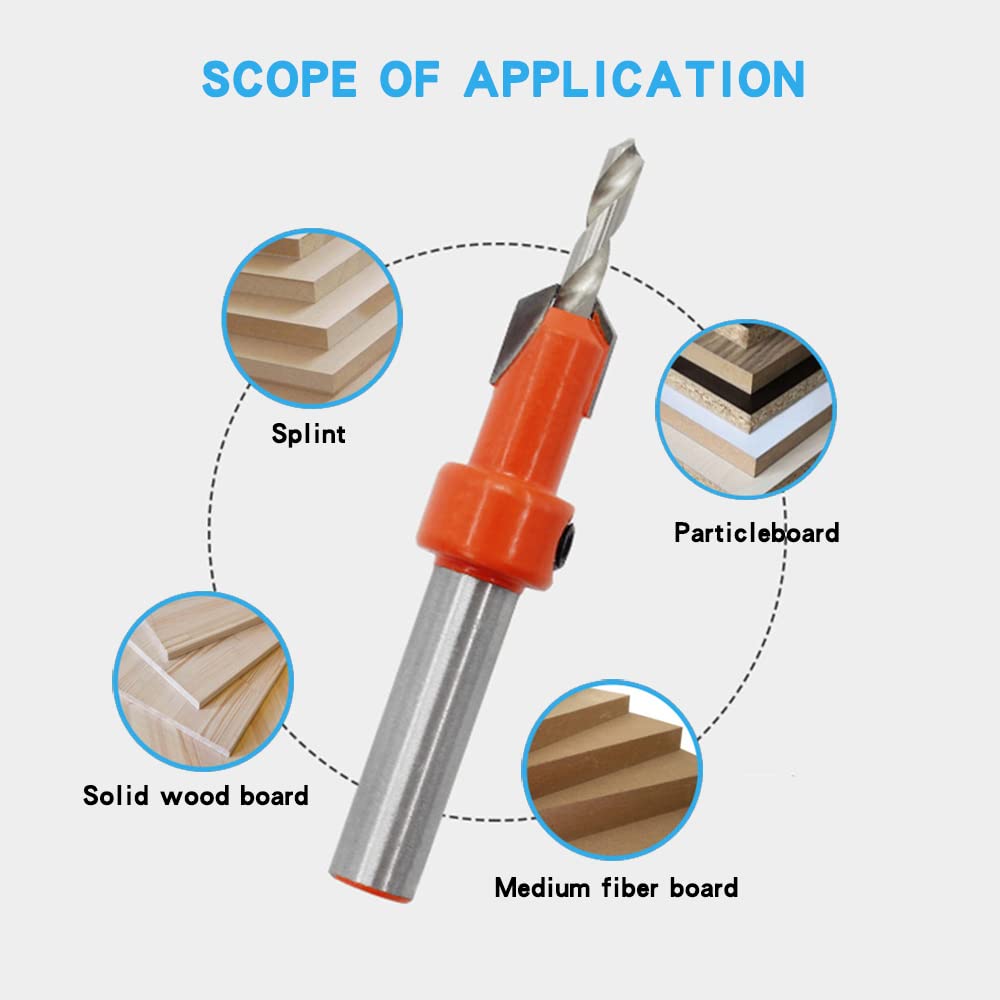 SCOPE OF APPLICATION

Splint

Particleboard

Solid wood board

Medium fiber board