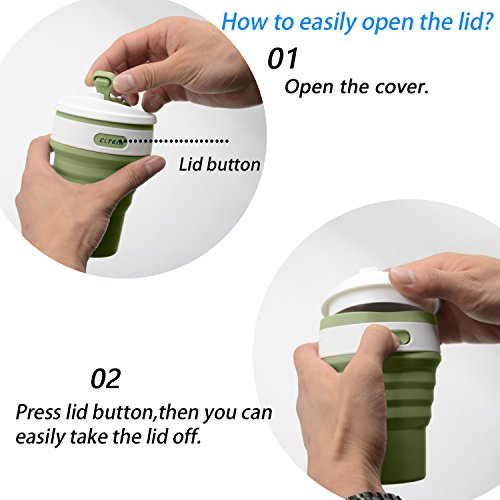 How to easily open the lid?

01

Open the cover.

CLTEN

Lid button

02

Press lid button,then you can easily take the lid off.